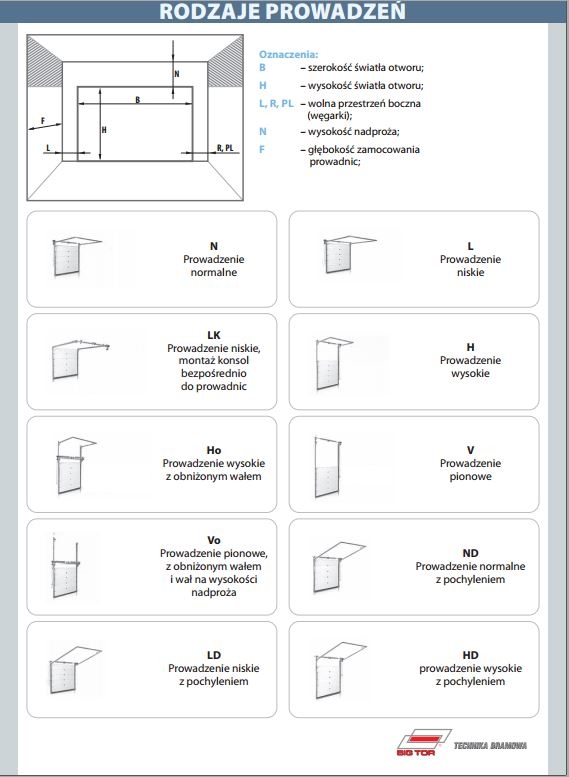 RODZAJE PROWADZEŃ

N
B
H
F
L
R, PL

Oznaczenia:
B – szerokość światła otworu;
H – wysokość światła otworu;
L, R, PL – wolna przestrzeń boczna (węgarki);
N – wysokość nadproża;
F – głębokość zamocowania prowadnic;

N
Prowadzenie normalne

L
Prowadzenie niskie

LK
Prowadzenie niskie, montaż konsol bezpośrednio do prowadnic

H
Prowadzenie wysokie

Ho
Prowadzenie wysokie z obniżonym wałem

V
Prowadzenie pionowe

Vo
Prowadzenie pionowe, z obniżonym wałem i wał na wysokości nadproża

ND
Prowadzenie normalne z pochyleniem

LD
Prowadzenie niskie z pochyleniem

HD
prowadzenie wysokie z pochyleniem

BIG TOR
TECHNIKA BRAMOWA